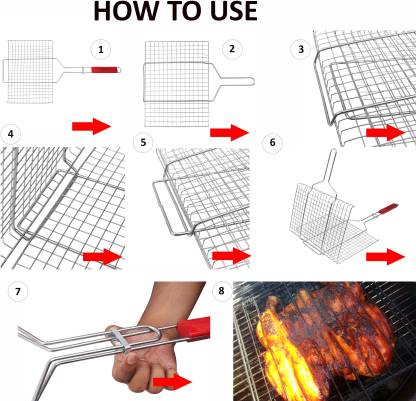 HOW TO USE

1

2

3

4

5

6

7

8