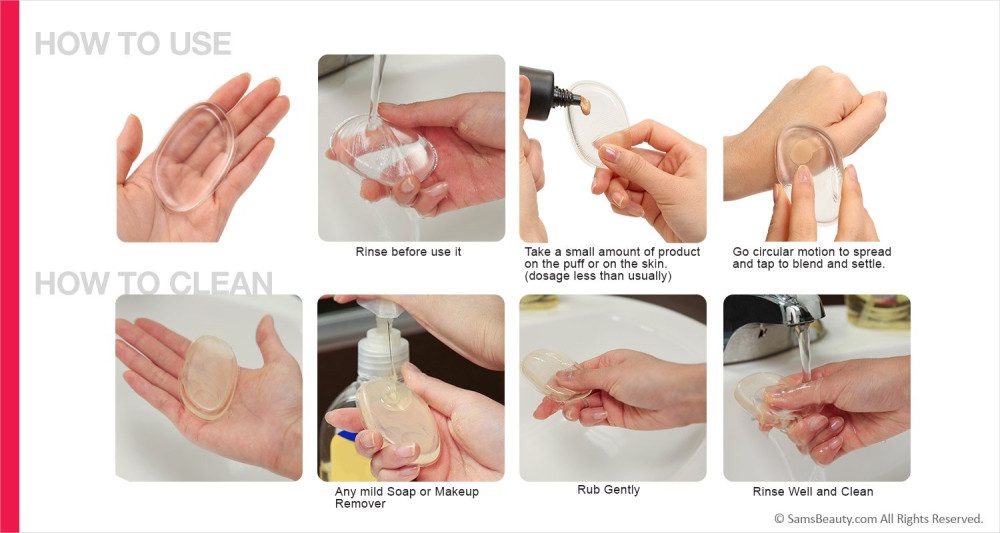 HOW TO USE

Rinse before use it

Take a small amount of product on the puff or on the skin. (dosage less than usually)

Go circular motion to spread and tap to blend and settle.

HOW TO CLEAN

Any mild Soap or Makeup Remover

Rub Gently

Rinse Well and Clean

© SamsBeauty.com All Rights Reserved.