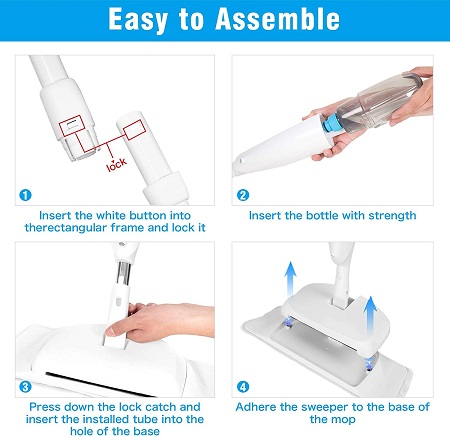 Easy to Assemble

lock

1

Insert the white button into therectangular frame and lock it

2

Insert the bottle with strength

3

Press down the lock catch and insert the installed tube into the hole of the base

4

Adhere the sweeper to the base of the mop